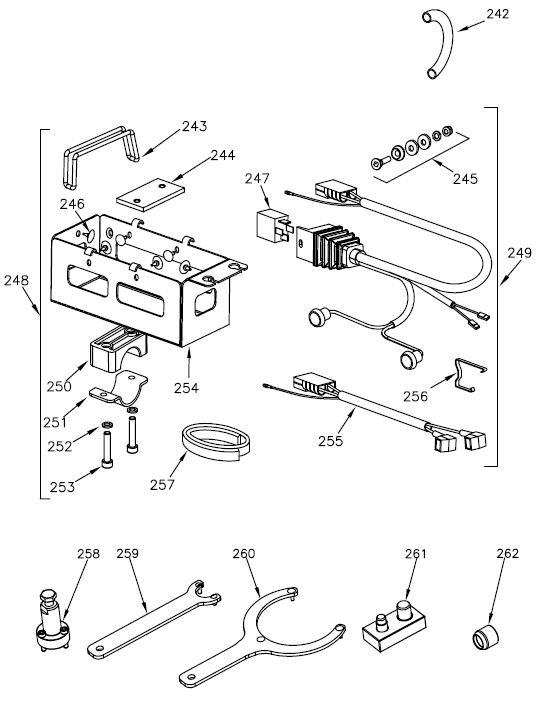 242
243
244
245
246
247
248
249
250
254
251
256
252
255
253
257
258
259
260
261
262